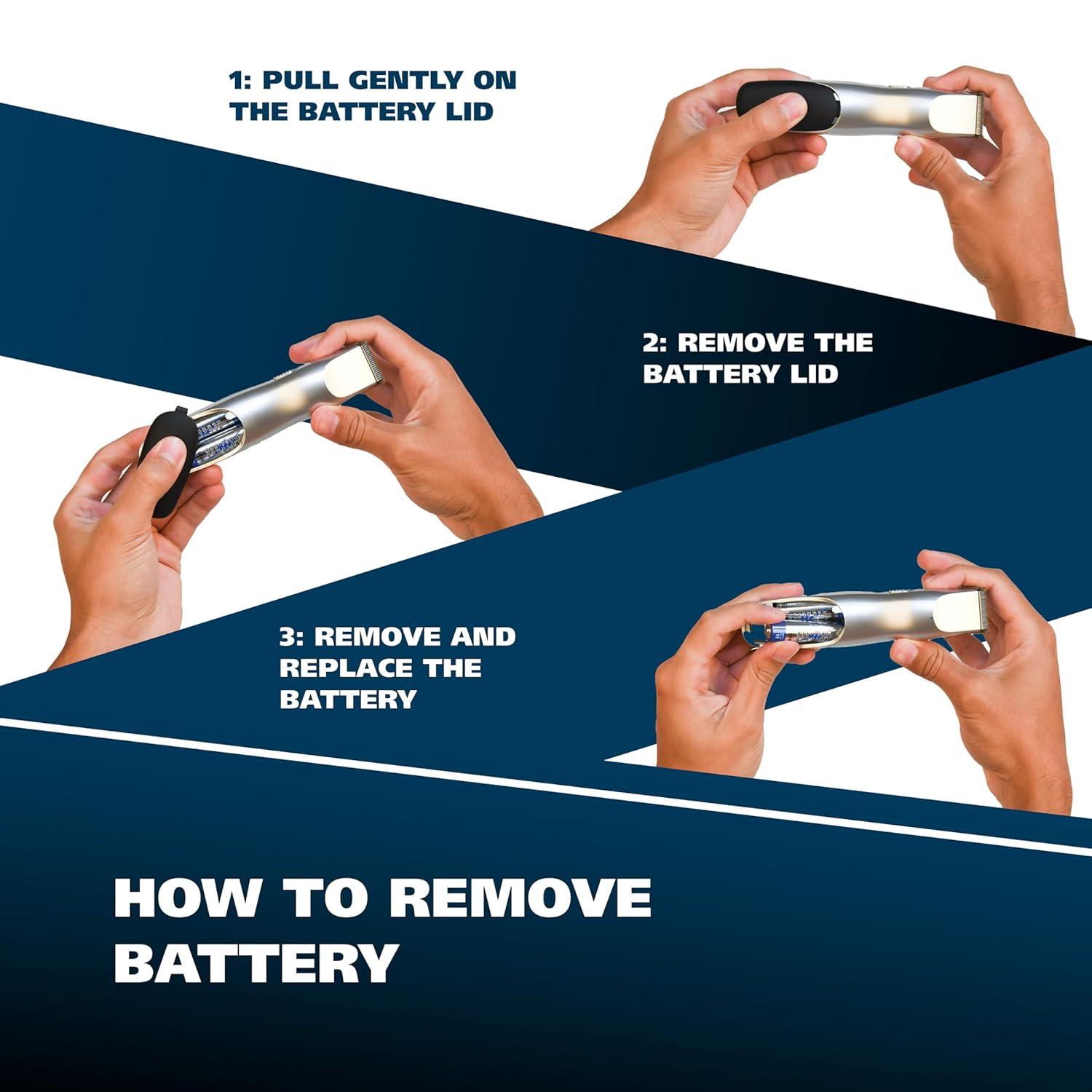 1: PULL GENTLY ON THE BATTERY LID

2: REMOVE THE BATTERY LID

3: REMOVE AND REPLACE THE BATTERY

HOW TO REMOVE BATTERY